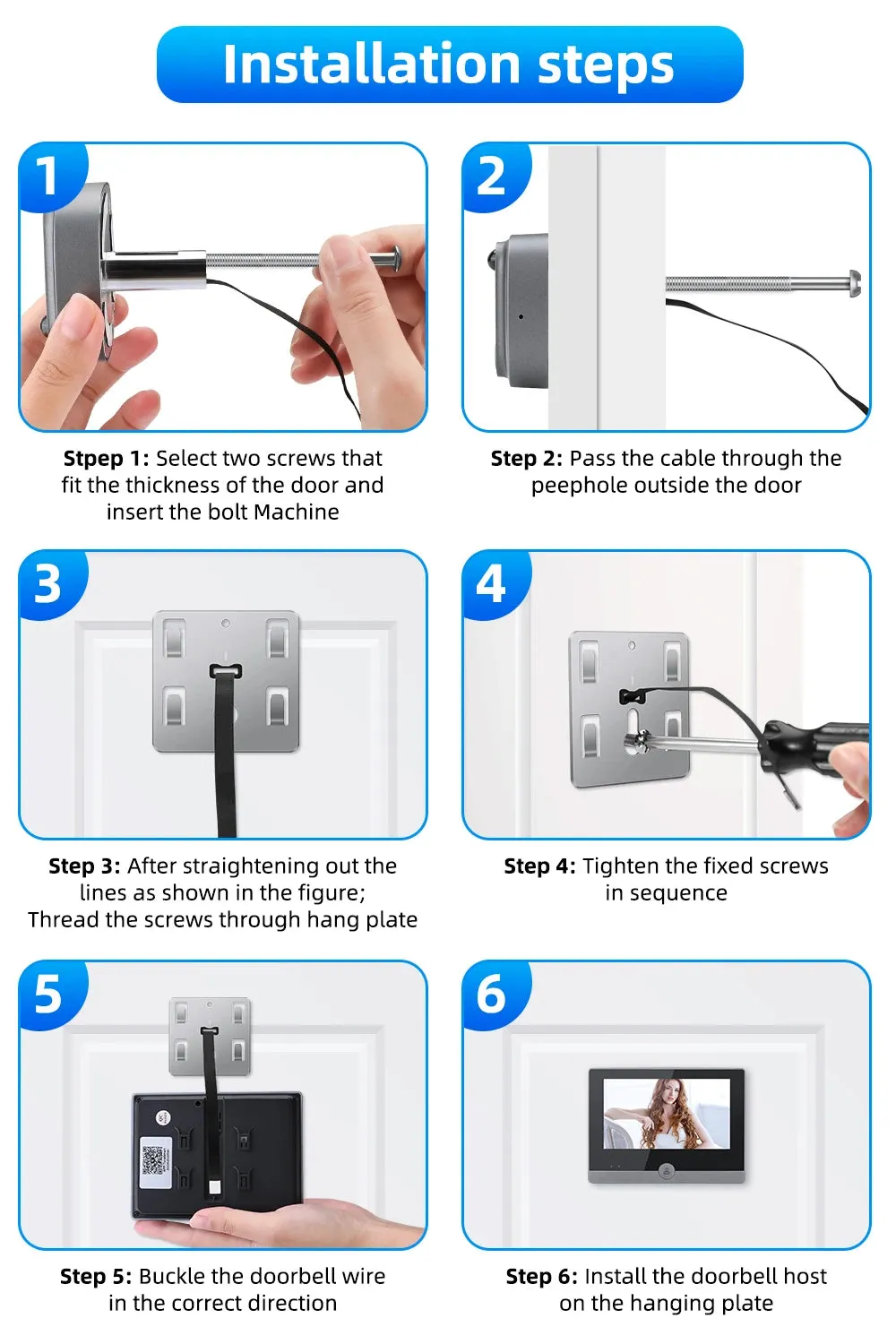 Installation steps

1

Stpep 1: Select two screws that fit the thickness of the door and insert the bolt Machine

2

Step 2: Pass the cable through the peephole outside the door

3

Step 3: After straightening out the lines as shown in the figure; Thread the screws through hang plate

4

Step 4: Tighten the fixed screws in sequence

5

Step 5: Buckle the doorbell wire in the correct direction

6

Step 6: Install the doorbell host on the hanging plate