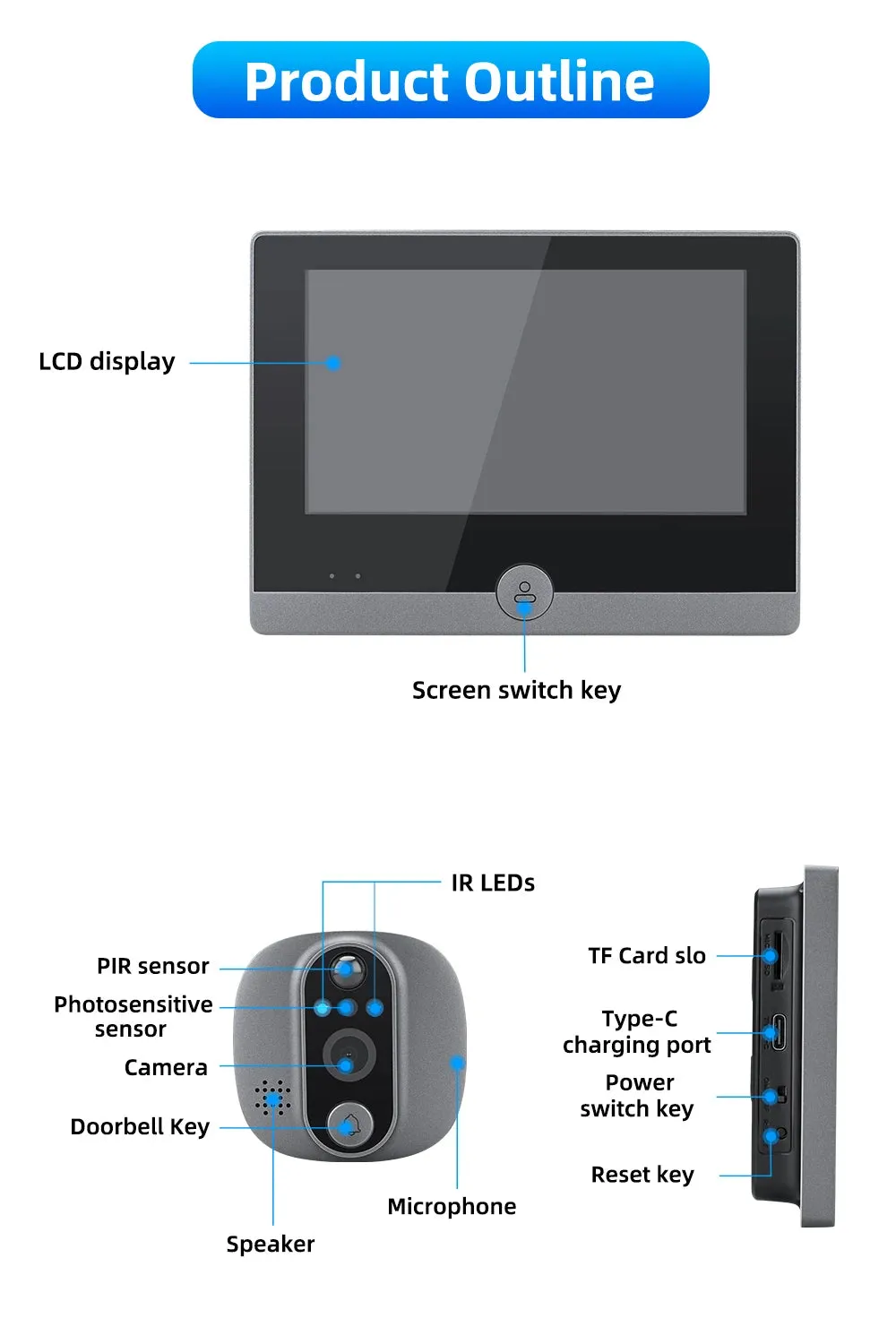 Product Outline

LCD display

Screen switch key

IR LEDs

PIR sensor

Photosensitive sensor

Camera

Doorbell Key

Speaker

Microphone

TF Card slo

Type-C charging port

Power switch key

Reset key